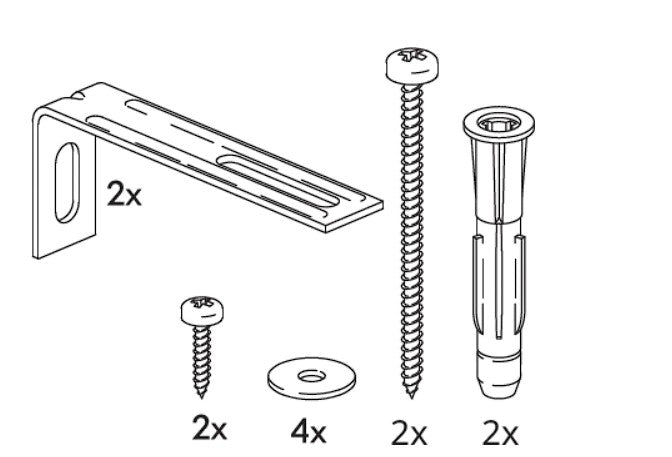 2x

2x 4x 2x 2x