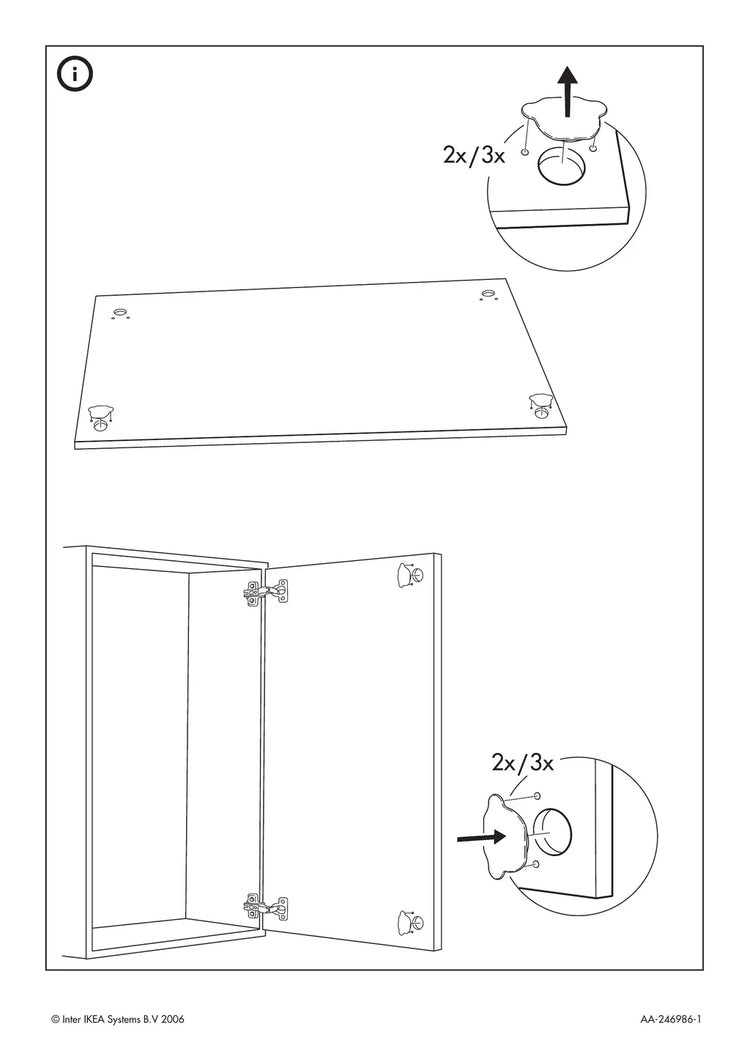 i

2x/3x

2x/3x

© Inter IKEA Systems B.V 2006

AA-246986-1