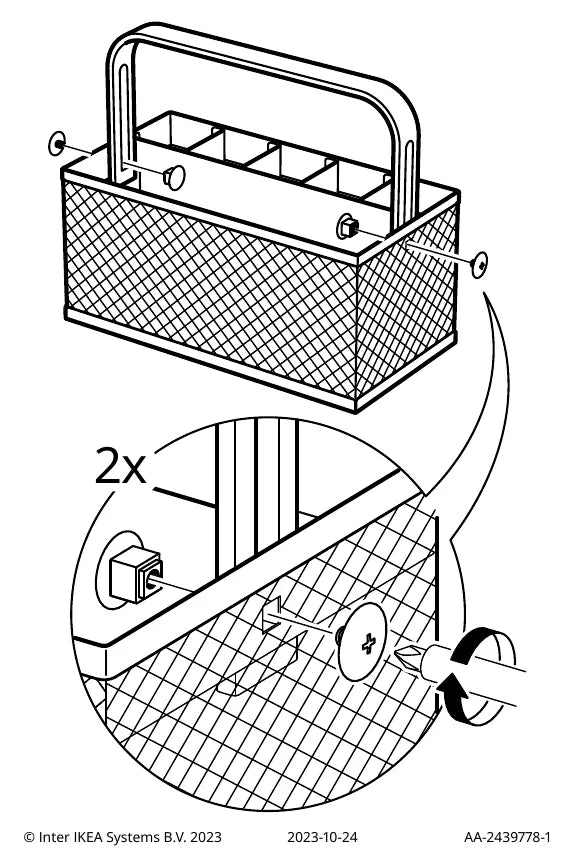 2x

© Inter IKEA Systems B.V. 2023 2023-10-24 AA-2439778-1