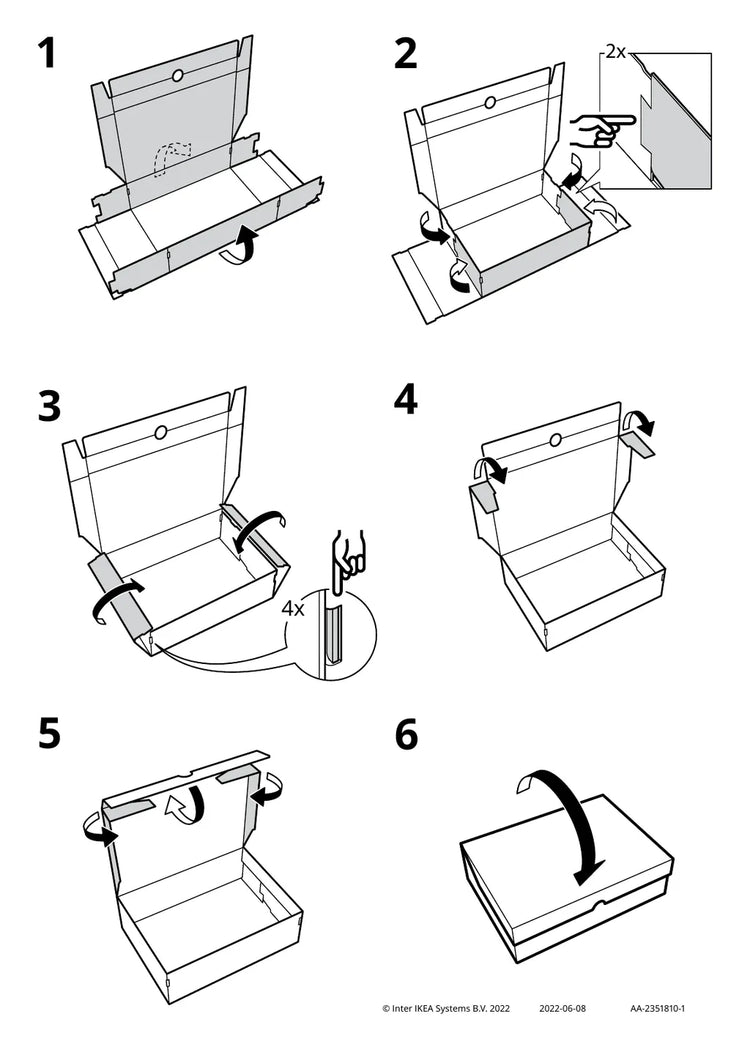 1

2

2x

3

4x

4

5

6

© Inter IKEA Systems B.V. 2022 2022-06-08 AA-2351810-1