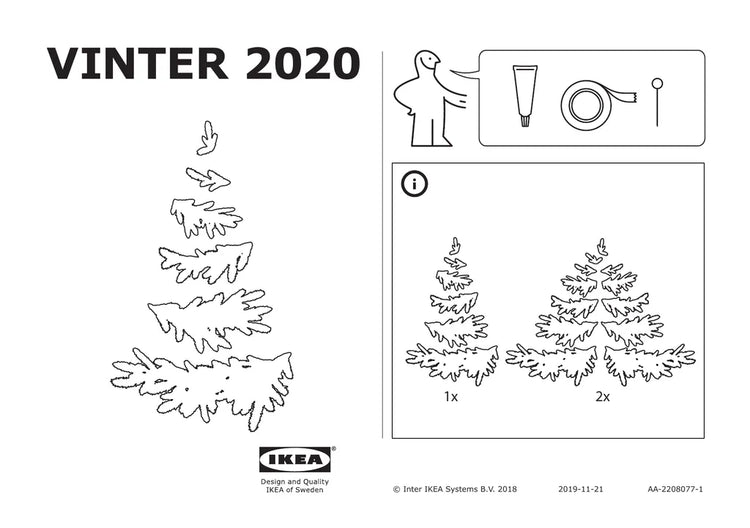 VINTER 2020

i

1x

2x

IKEA®

Design and Quality
IKEA of Sweden

© Inter IKEA Systems B.V. 2018

2019-11-21

AA-2208077-1