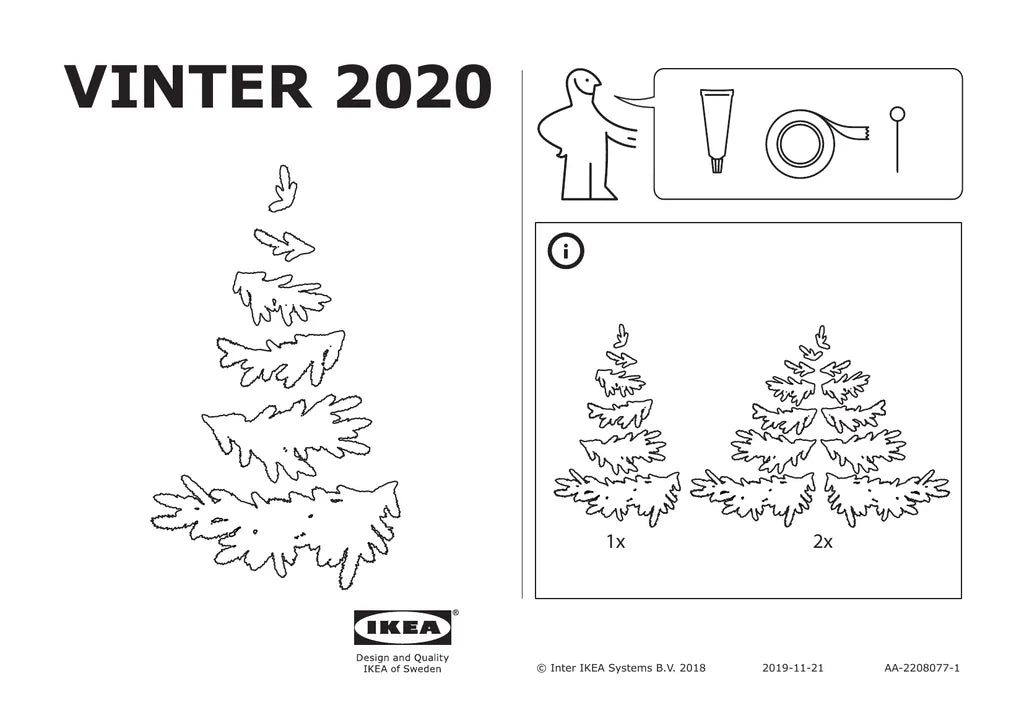 VINTER 2020

i

1x

2x

IKEA®

Design and Quality
IKEA of Sweden

© Inter IKEA Systems B.V. 2018

2019-11-21

AA-2208077-1