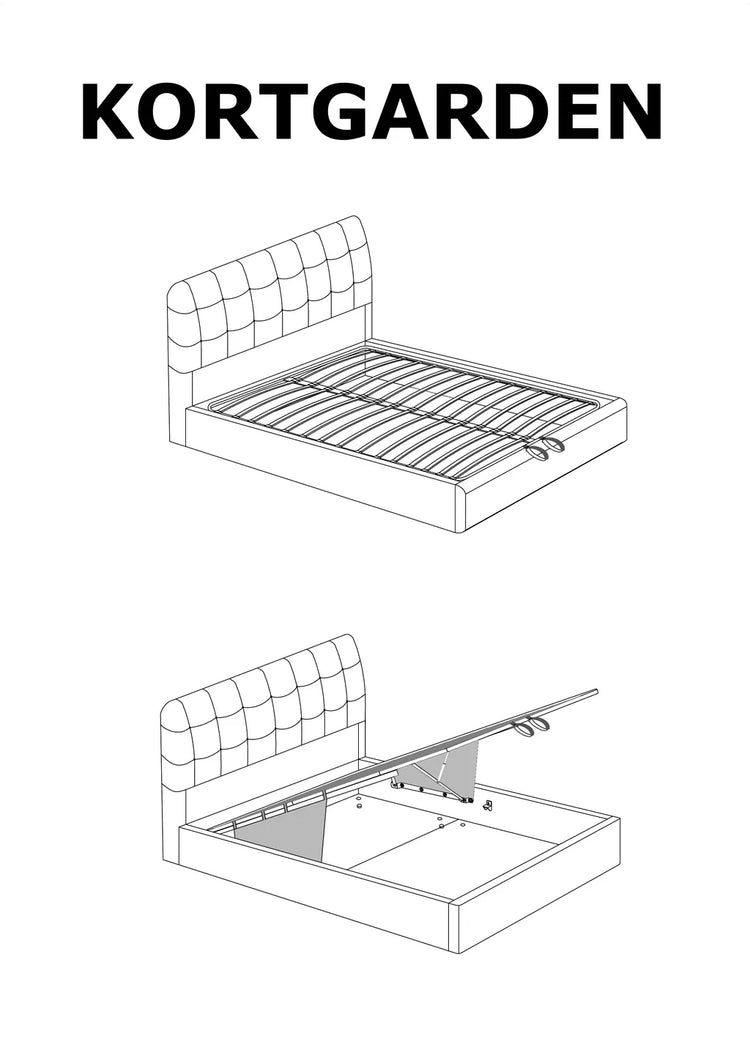 KORTGARDEN