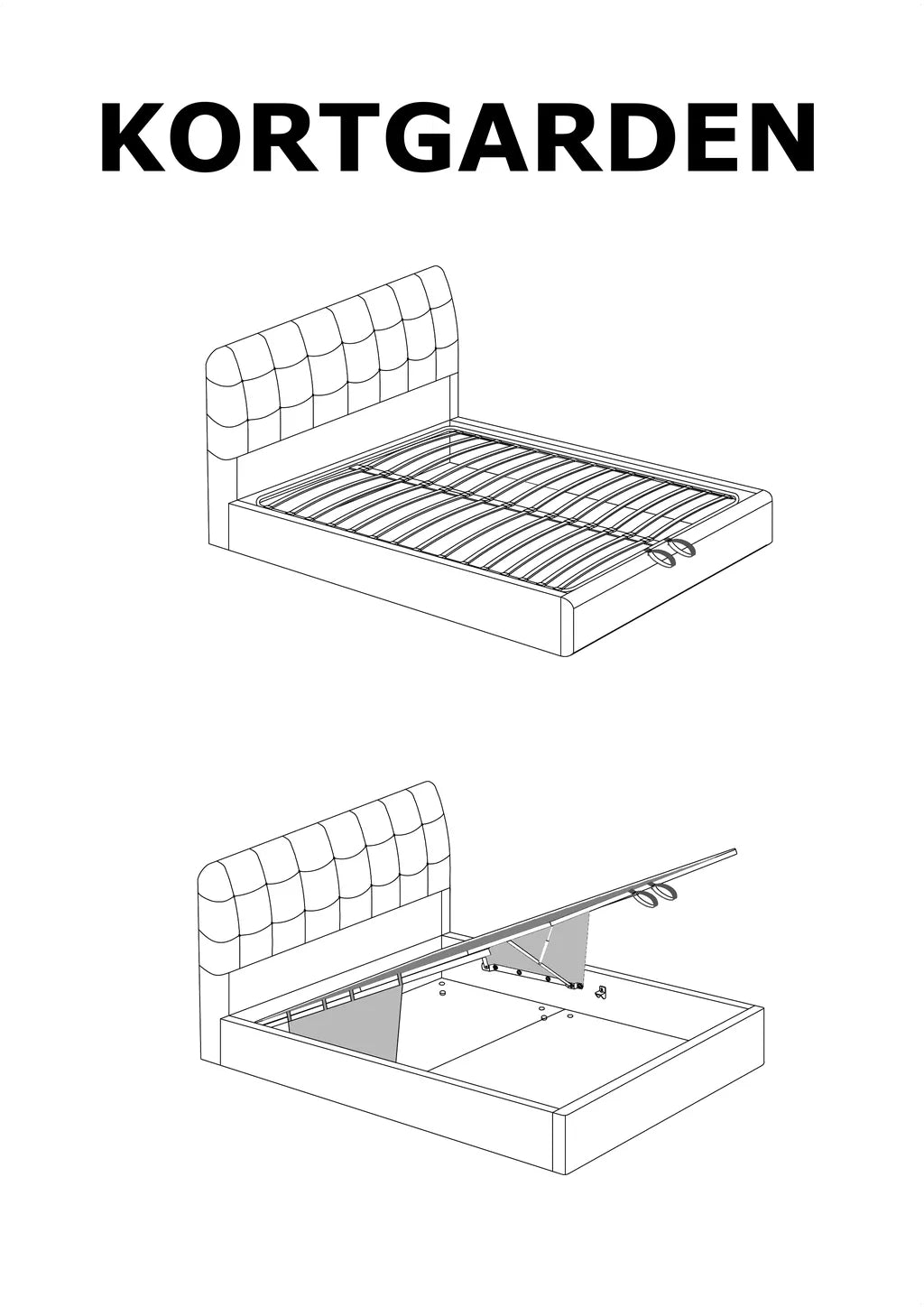 KORTGARDEN