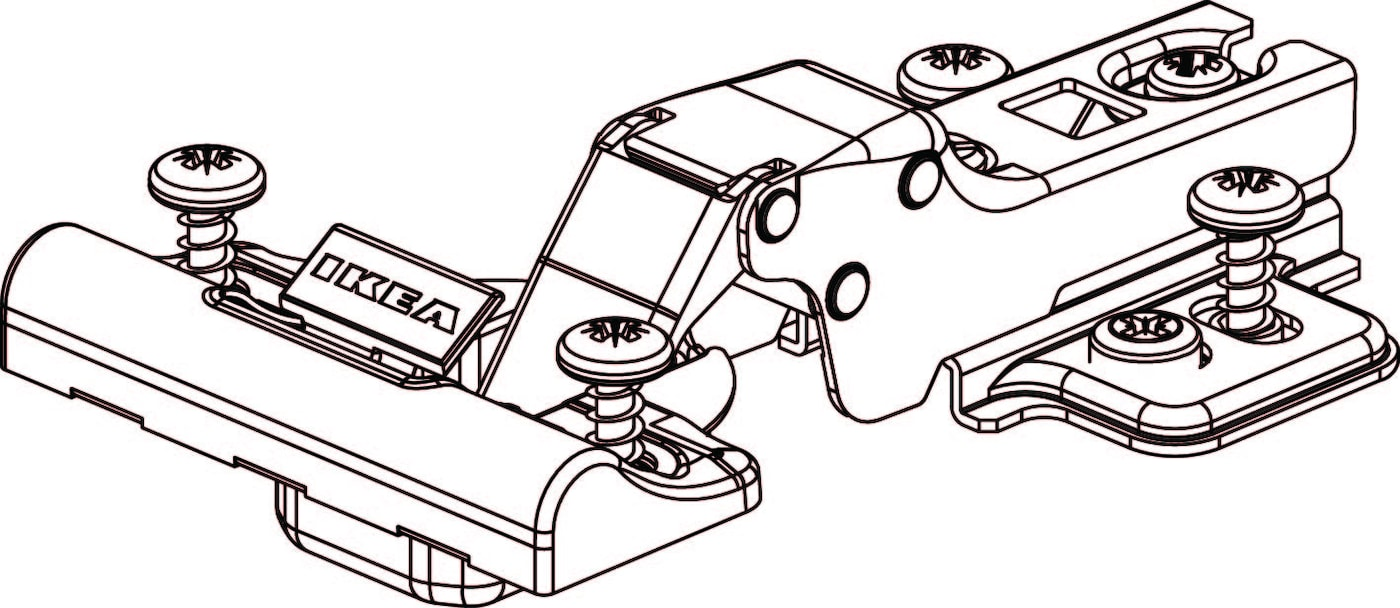 IKEA