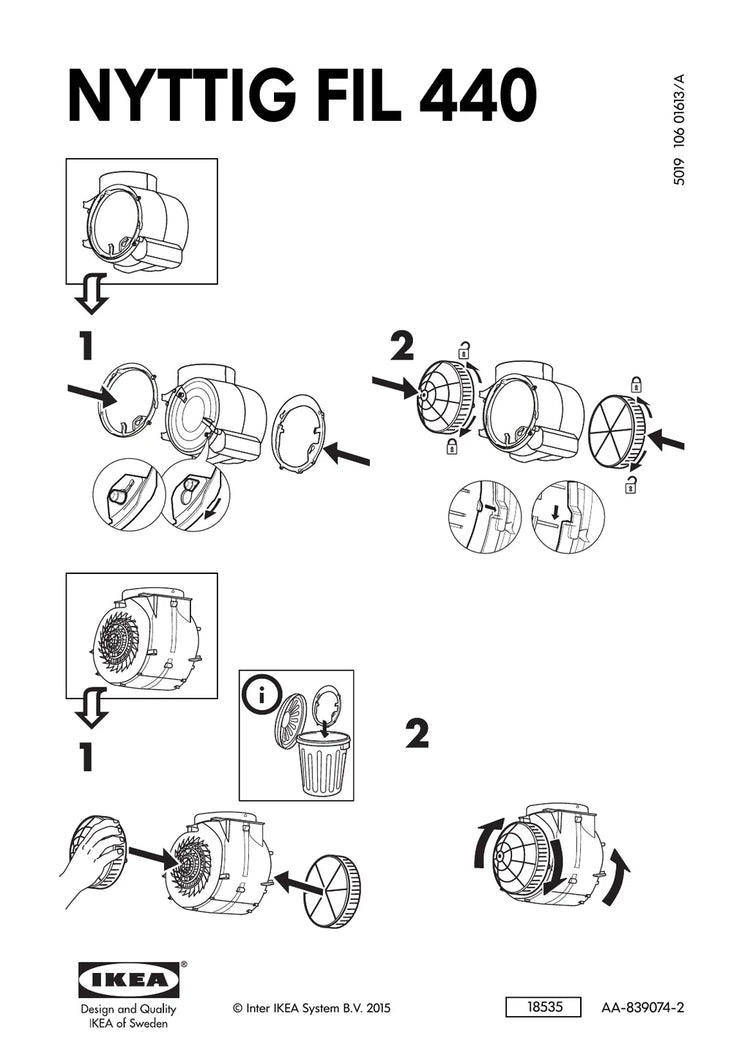 NYTTIG FIL 440

5019 106 01613/A

1

2

1

2

IKEA®
Design and Quality
IKEA of Sweden

© Inter IKEA System B.V. 2015

18535

AA-839074-2