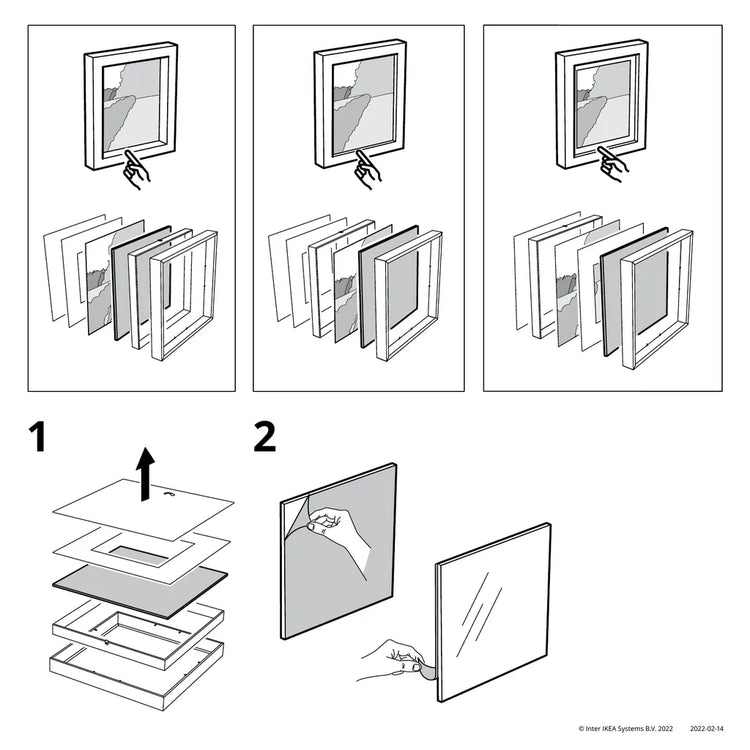 1

2

© Inter IKEA Systems B.V. 2022 2022-02-14