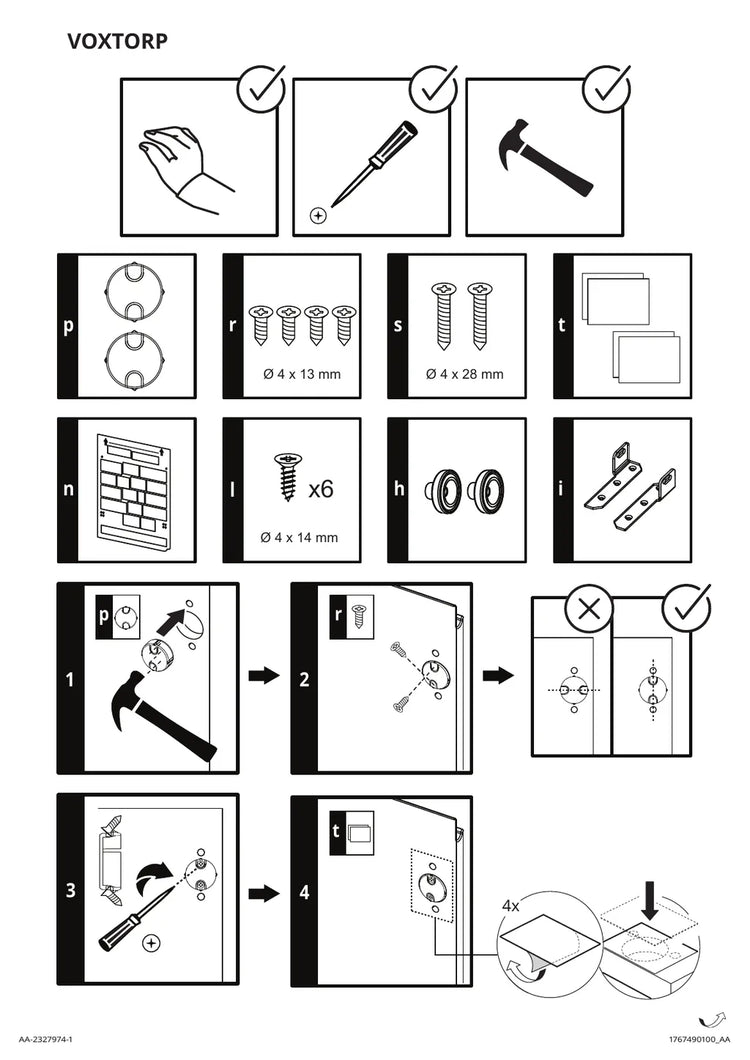 VOXTORP

p

r

Ø 4 x 13 mm

s

Ø 4 x 28 mm

t

n

l

x6

Ø 4 x 14 mm

h

i

1

p

2

r

3

4

t

4x

AA-2327974-1

1767490100_AA