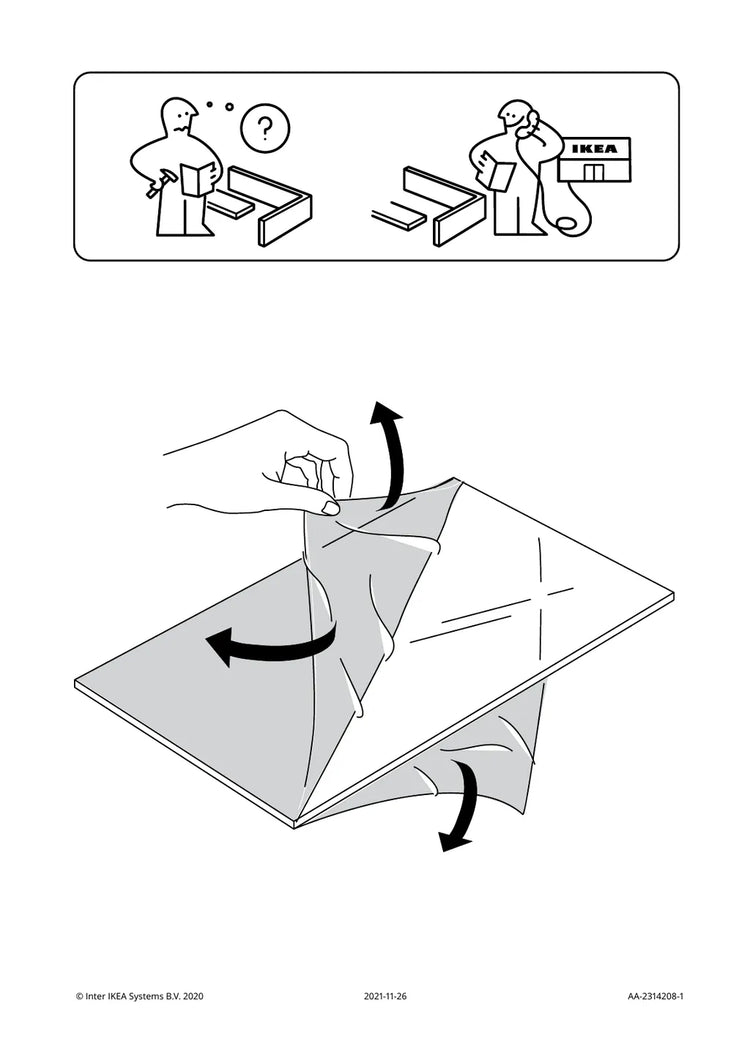 ?

IKEA

© Inter IKEA Systems B.V. 2020 2021-11-26 AA-2314208-1