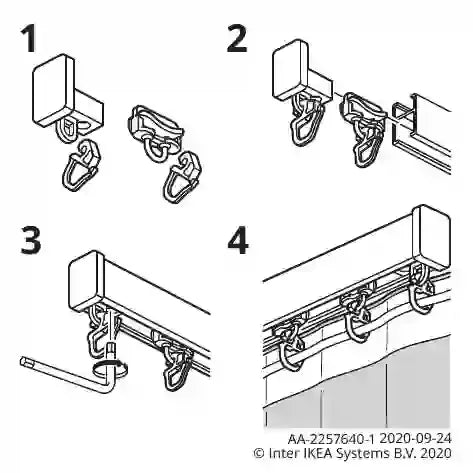 1

2

3

4

AA-2257640-1 2020-09-24
© Inter IKEA Systems B.V. 2020